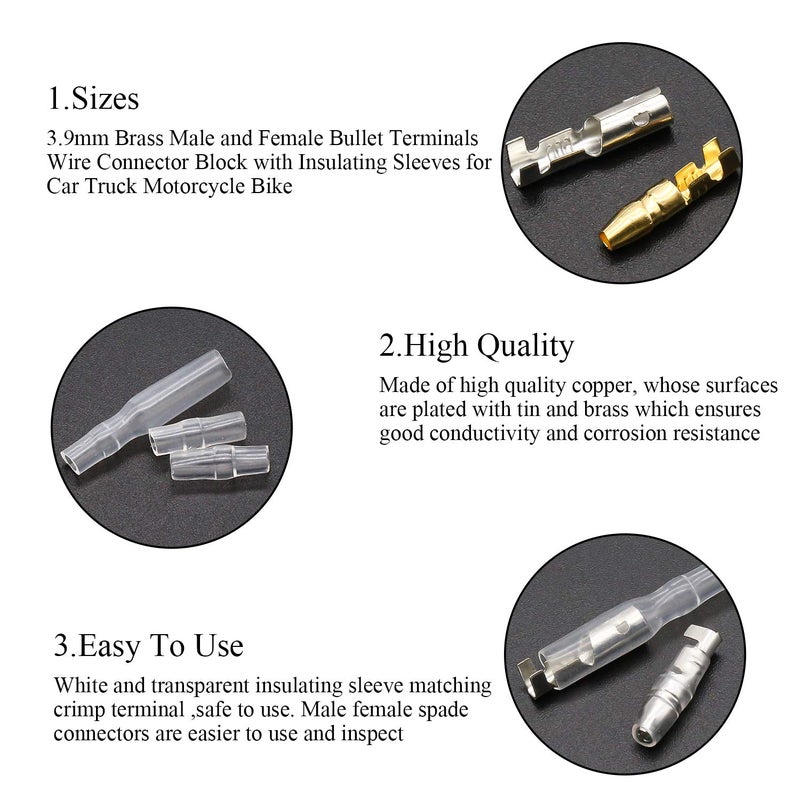 1.Sizes

3.9mm Brass Male and Female Bullet Terminals Wire Connector Block with Insulating Sleeves for Car Truck Motorcycle Bike

2.High Quality

Made of high quality copper, whose surfaces are plated with tin and brass which ensures good conductivity and corrosion resistance

3.Easy To Use

White and transparent insulating sleeve matching crimp terminal ,safe to use. Male female spade connectors are easier to use and inspect